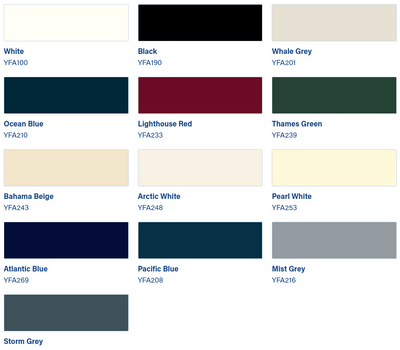 White
YFA100

Black
YFA190

Whale Grey
YFA201

Ocean Blue
YFA210

Lighthouse Red
YFA233

Thames Green
YFA239

Bahama Beige
YFA243

Arctic White
YFA248

Pearl White
YFA253

Atlantic Blue
YFA269

Pacific Blue
YFA208

Mist Grey
YFA216

Storm Grey