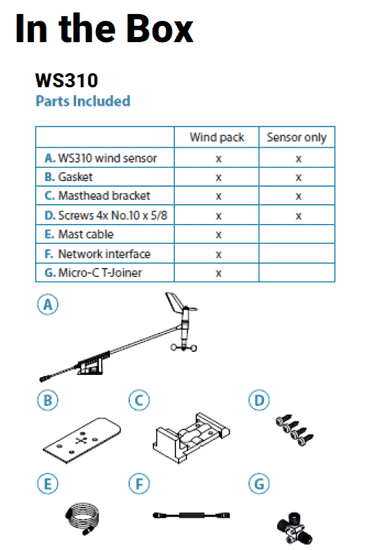 In the Box

WS310
Parts Included

| | Wind pack | Sensor only |
|---|---|---|
| A. WS310 wind sensor | x | x |
| B. Gasket | x | x |
| C. Masthead bracket | x | x |
| D. Screws 4x No.10 x 5/8 | x | x |
| E. Mast cable | x | |
| F. Network interface | x | |
| G. Micro-C T-Joiner | x | |

A

B

C

D

E

F

G